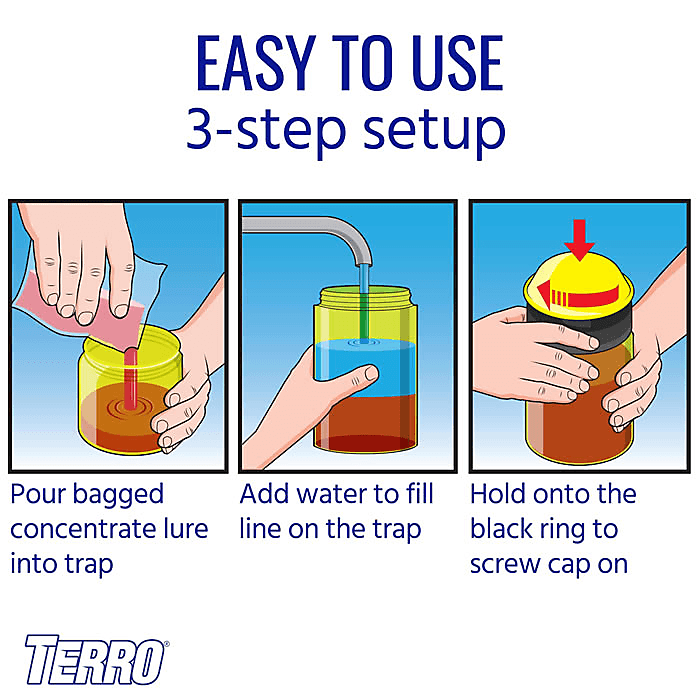 EASY TO USE
3-step setup

Pour bagged concentrate lure into trap

Add water to fill line on the trap

Hold onto the black ring to screw cap on

TERRO®